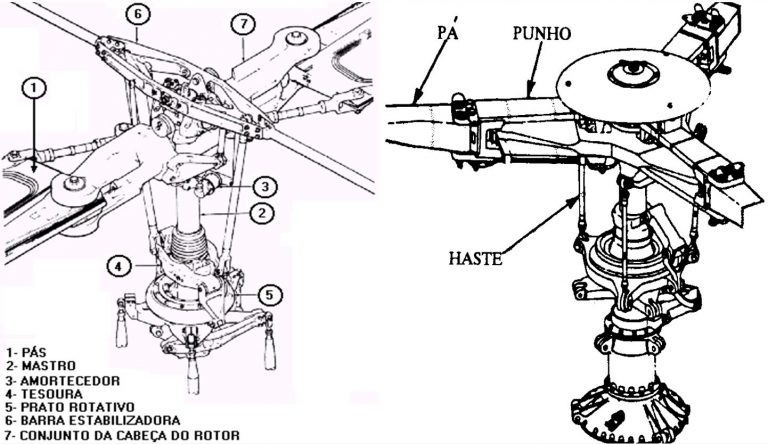 6

7

1

3

2

4

5

1- PÁS
2- MASTRO
3- AMORTECEDOR
4- TESOURA
5- PRATO ROTATIVO
6- BARRA ESTABILIZADORA
7- CONJUNTO DA CABEÇA DO ROTOR

PÁ

PUNHO

HASTE