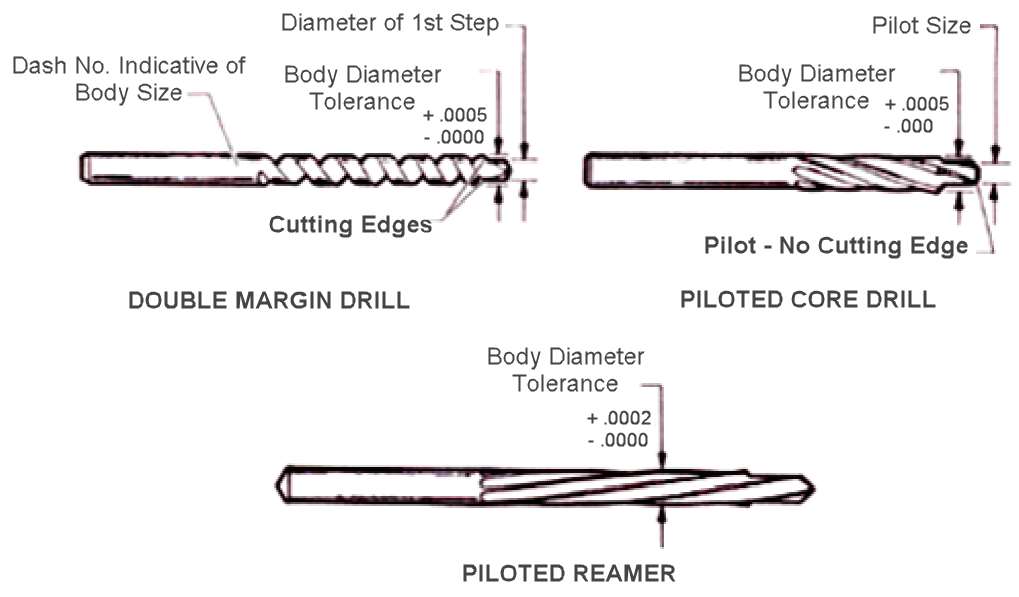 Diameter of 1st Step

Dash No. Indicative of Body Size

Body Diameter Tolerance

+ .0005
- .0000

Cutting Edges

DOUBLE MARGIN DRILL

Pilot Size

Body Diameter Tolerance

+ .0005
- .000

Pilot - No Cutting Edge

PILOTED CORE DRILL

Body Diameter Tolerance

+ .0002
- .0000

PILOTED REAMER