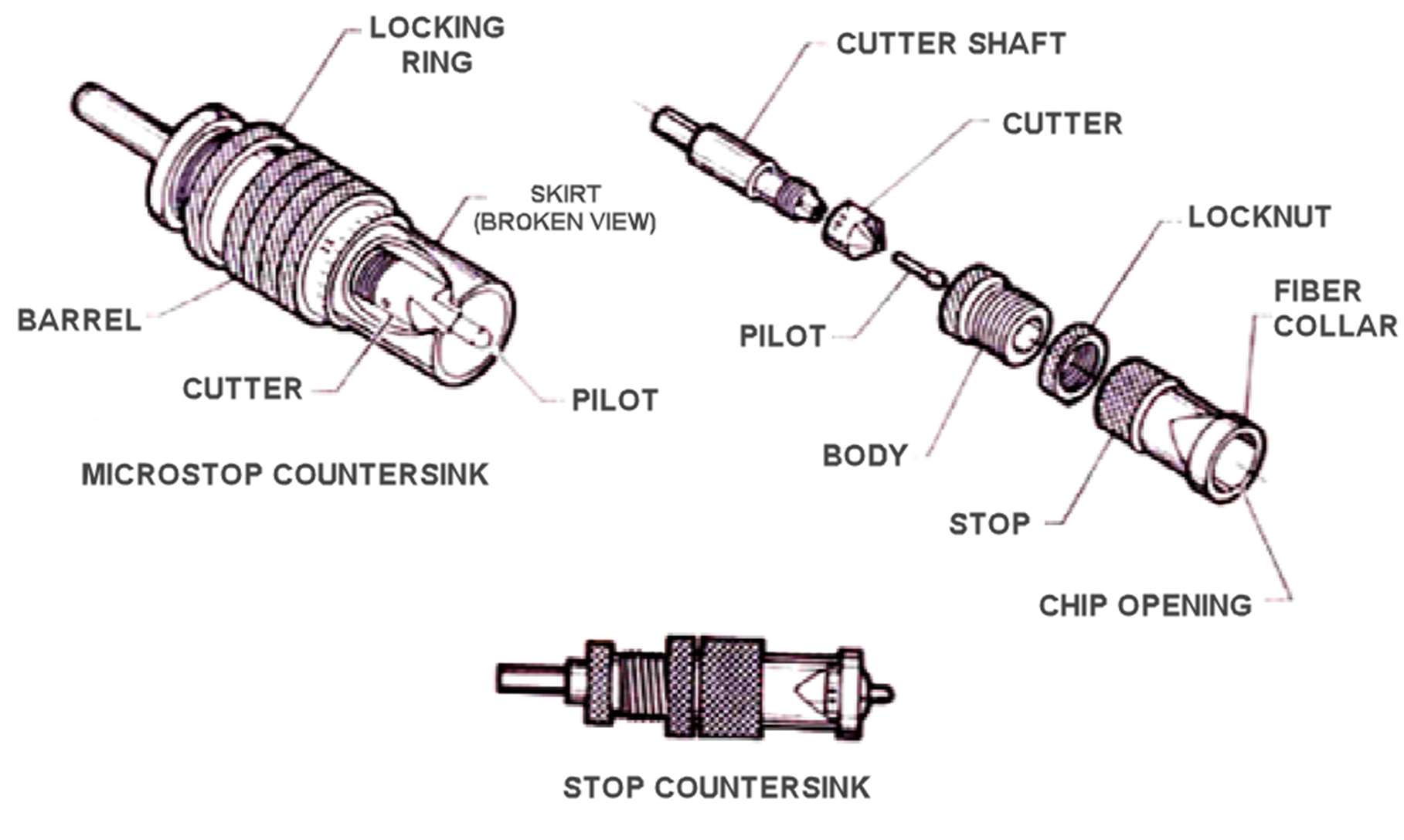 LOCKING RING

SKIRT (BROKEN VIEW)

BARREL

CUTTER

PILOT

MICROSTOP COUNTERSINK

CUTTER SHAFT

CUTTER

LOCKNUT

FIBER COLLAR

PILOT

BODY

STOP

CHIP OPENING

STOP COUNTERSINK