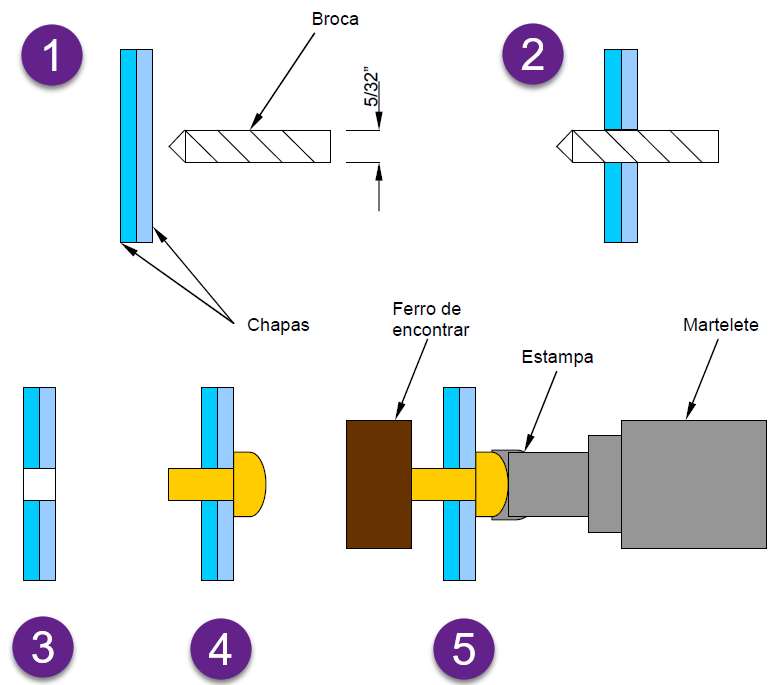 1

Broca

5/32"

2

Chapas

Ferro de encontrar

Estampa

Martelete

3

4

5