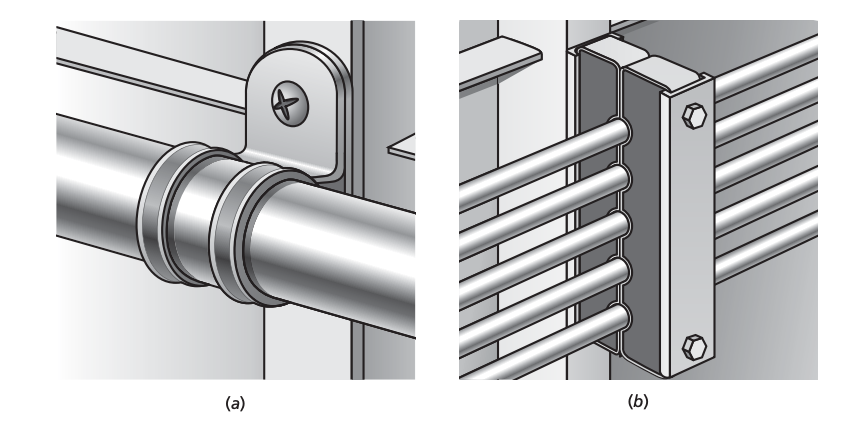 (a)

(b)