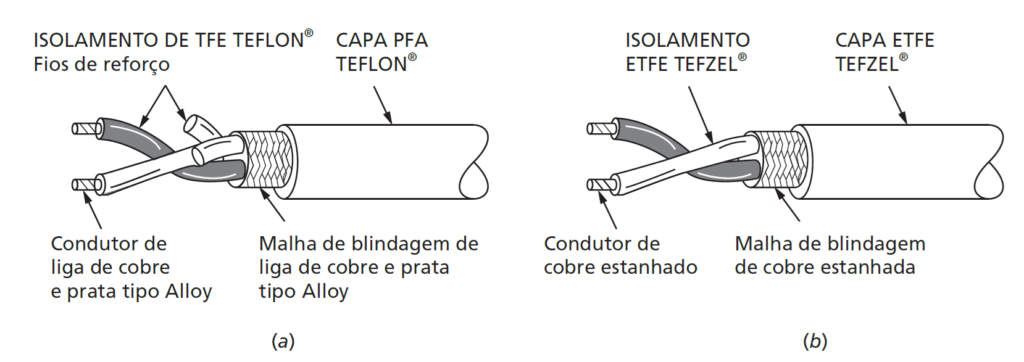 ISOLAMENTO DE TFE TEFLON®
Fios de reforço

CAPA PFA
TEFLON®

Condutor de liga de cobre e prata tipo Alloy

Malha de blindagem de liga de cobre e prata tipo Alloy

(a)

ISOLAMENTO
ETFE TEFZEL®

CAPA ETFE
TEFZEL®

Condutor de cobre estanhado

Malha de blindagem de cobre estanhada

(b)