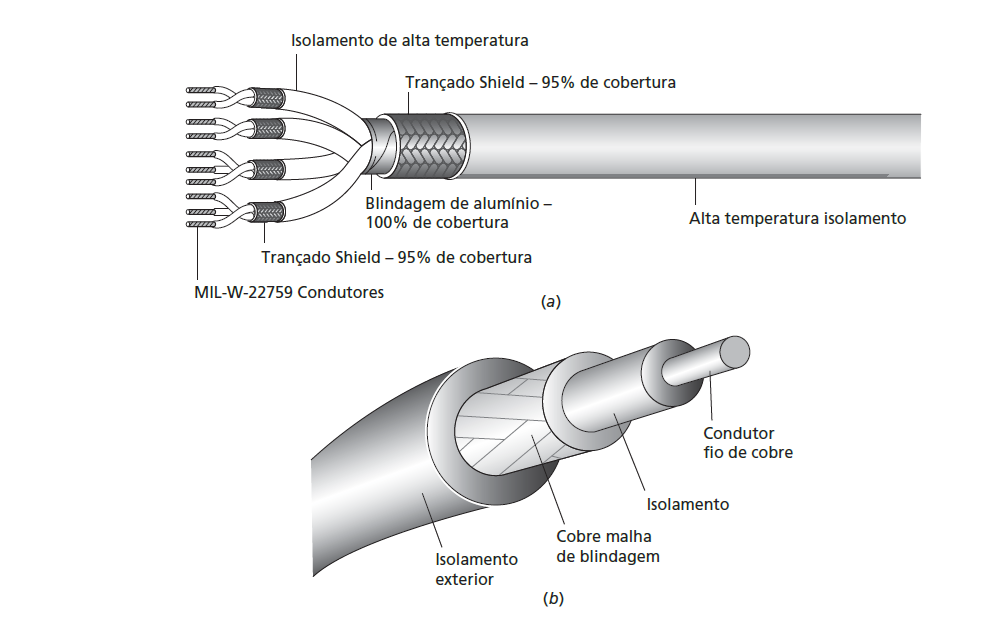 Isolamento de alta temperatura

Trançado Shield – 95% de cobertura

Blindagem de alumínio – 100% de cobertura

Alta temperatura isolamento

Trançado Shield – 95% de cobertura

MIL-W-22759 Condutores

(a)

Condutor fio de cobre

Isolamento

Cobre malha de blindagem

Isolamento exterior

(b)