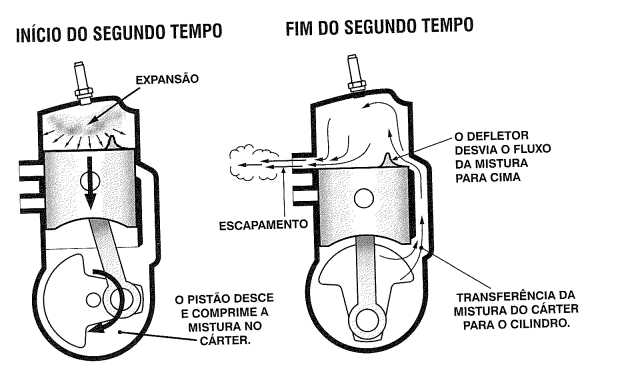 INÍCIO DO SEGUNDO TEMPO

EXPANSÃO

O PISTÃO DESCE E COMPRIME A MISTURA NO CÁRTER.

FIM DO SEGUNDO TEMPO

O DEFLETOR DESVIA O FLUXO DA MISTURA PARA CIMA

ESCAPAMENTO

TRANSFERÊNCIA DA MISTURA DO CÁRTER PARA O CILINDRO.