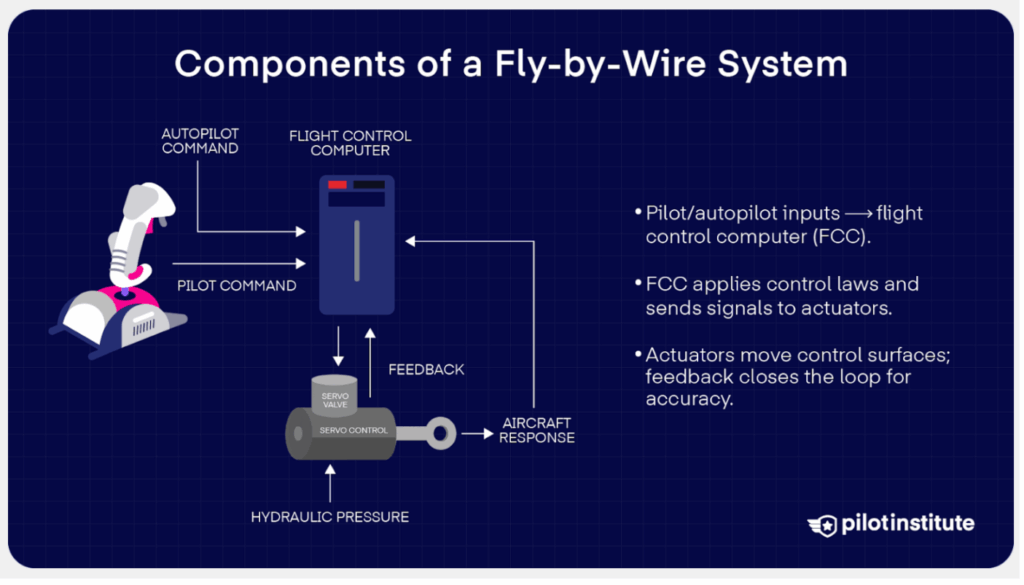 Components of a Fly-by-Wire System

AUTOPILOT COMMAND

FLIGHT CONTROL COMPUTER

PILOT COMMAND

FEEDBACK

SERVO VALVE

SERVO CONTROL

AIRCRAFT RESPONSE

HYDRAULIC PRESSURE

• Pilot/autopilot inputs ⟶ flight control computer (FCC).

• FCC applies control laws and sends signals to actuators.

• Actuators move control surfaces; feedback closes the loop for accuracy.

pilotinstitute